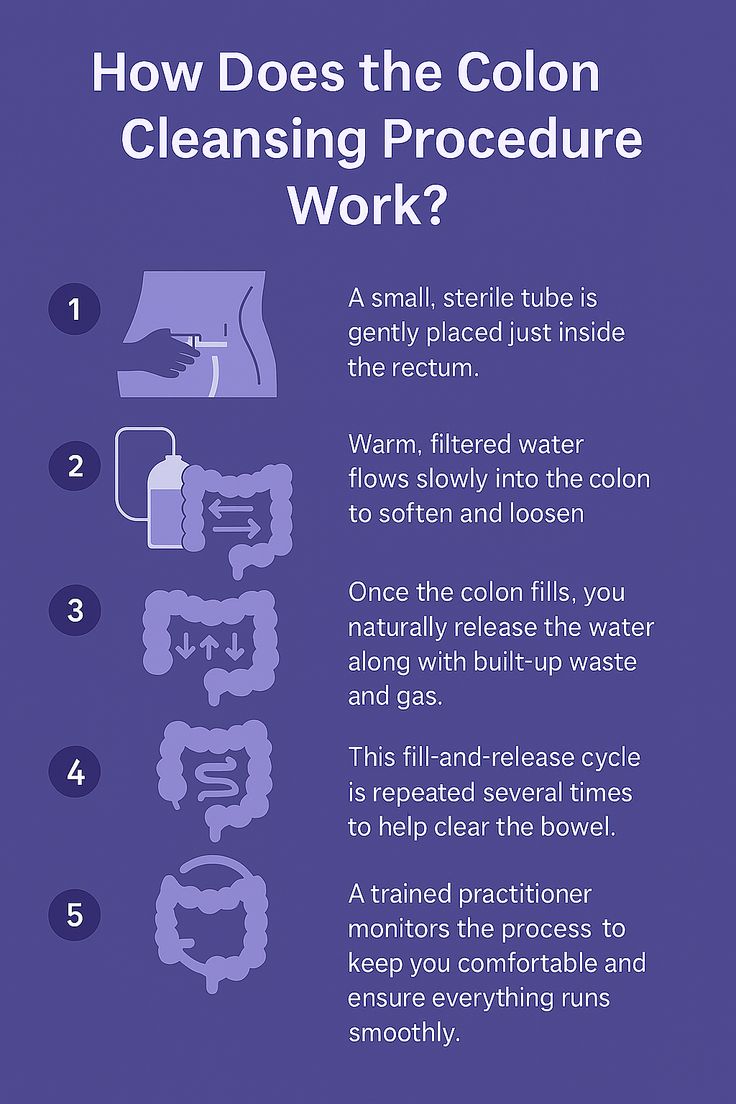 How Does the Colon Cleansing Procedure Work?

1

A small, sterile tube is gently placed just inside the rectum.

2

Warm, filtered water flows slowly into the colon to soften and loosen

3

Once the colon fills, you naturally release the water along with built-up waste and gas.

4

This fill-and-release cycle is repeated several times to help clear the bowel.

5

A trained practitioner monitors the process to keep you comfortable and ensure everything runs smoothly.