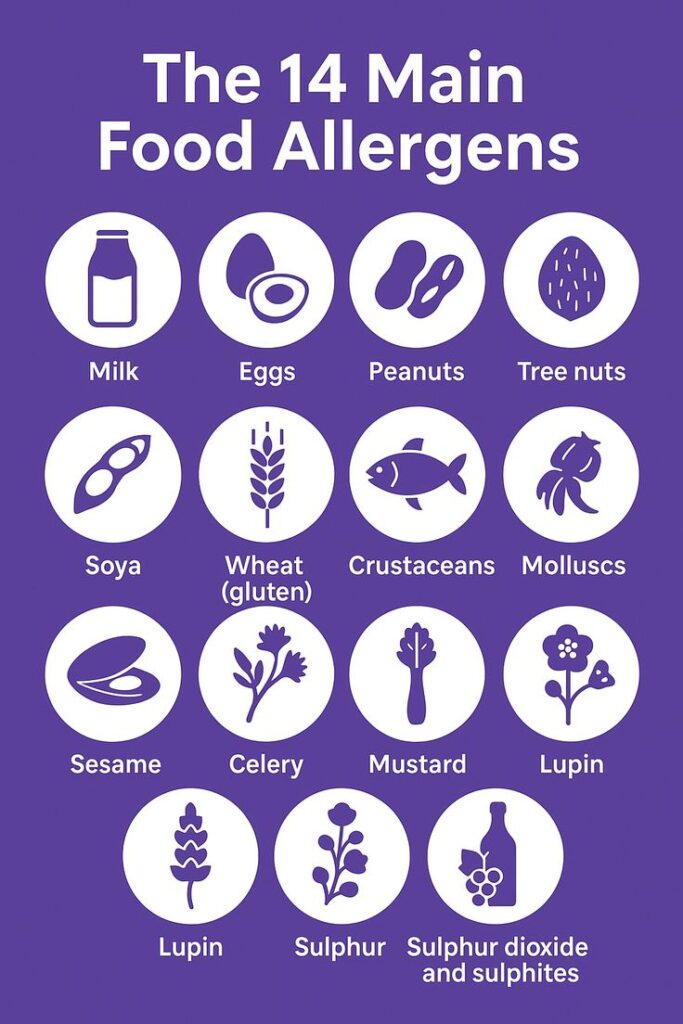 The 14 Main Food Allergens

Milk

Eggs

Peanuts

Tree nuts

Soya

Wheat (gluten)

Crustaceans

Molluscs

Sesame

Celery

Mustard

Lupin

Lupin

Sulphur

Sulphur dioxide and sulphites